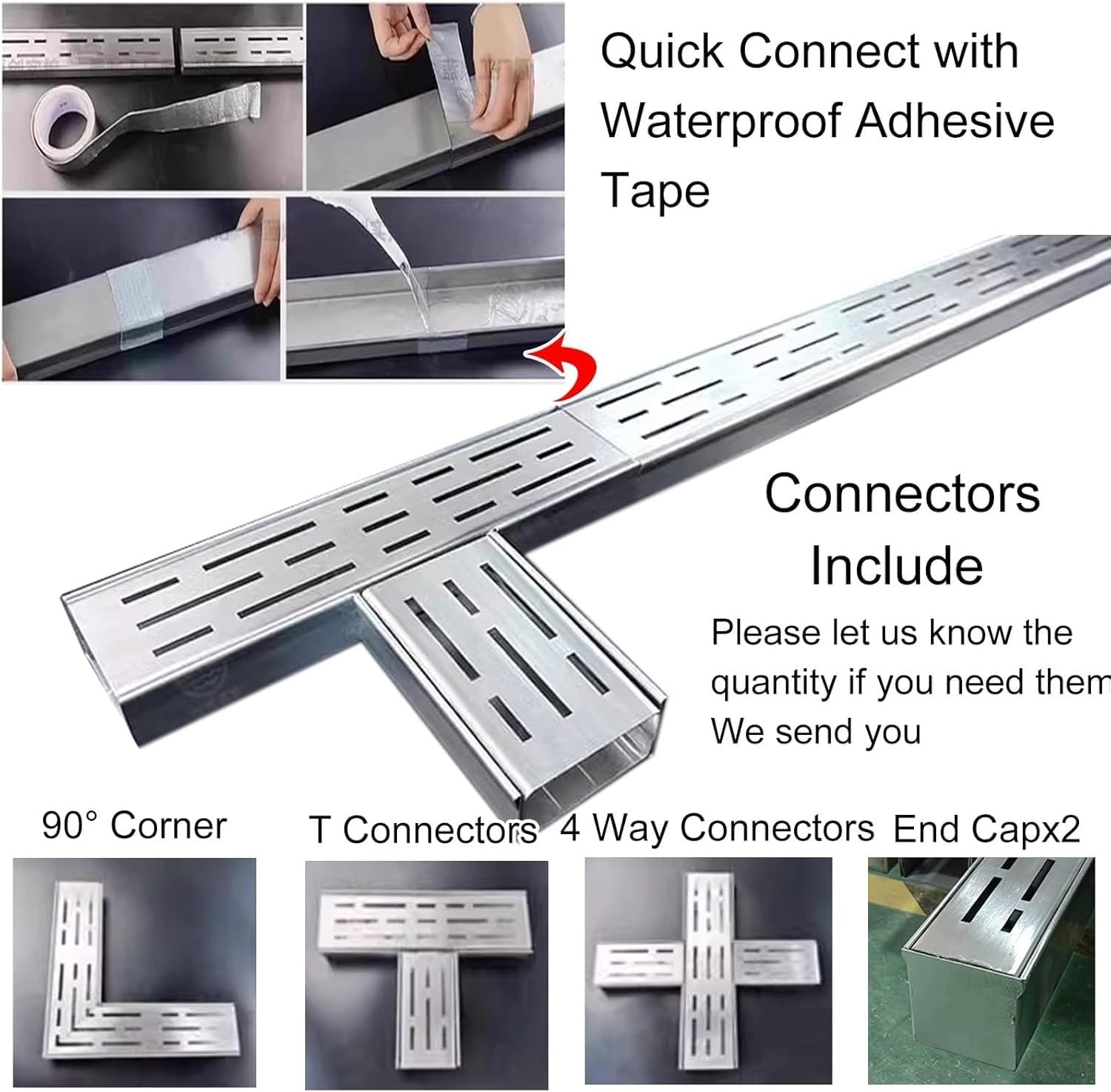 Quick Connect with Waterproof Adhesive Tape

Connectors Include

Please let us know the quantity if you need them We send you

90° Corner

T Connectors

4 Way Connectors

End Capx2